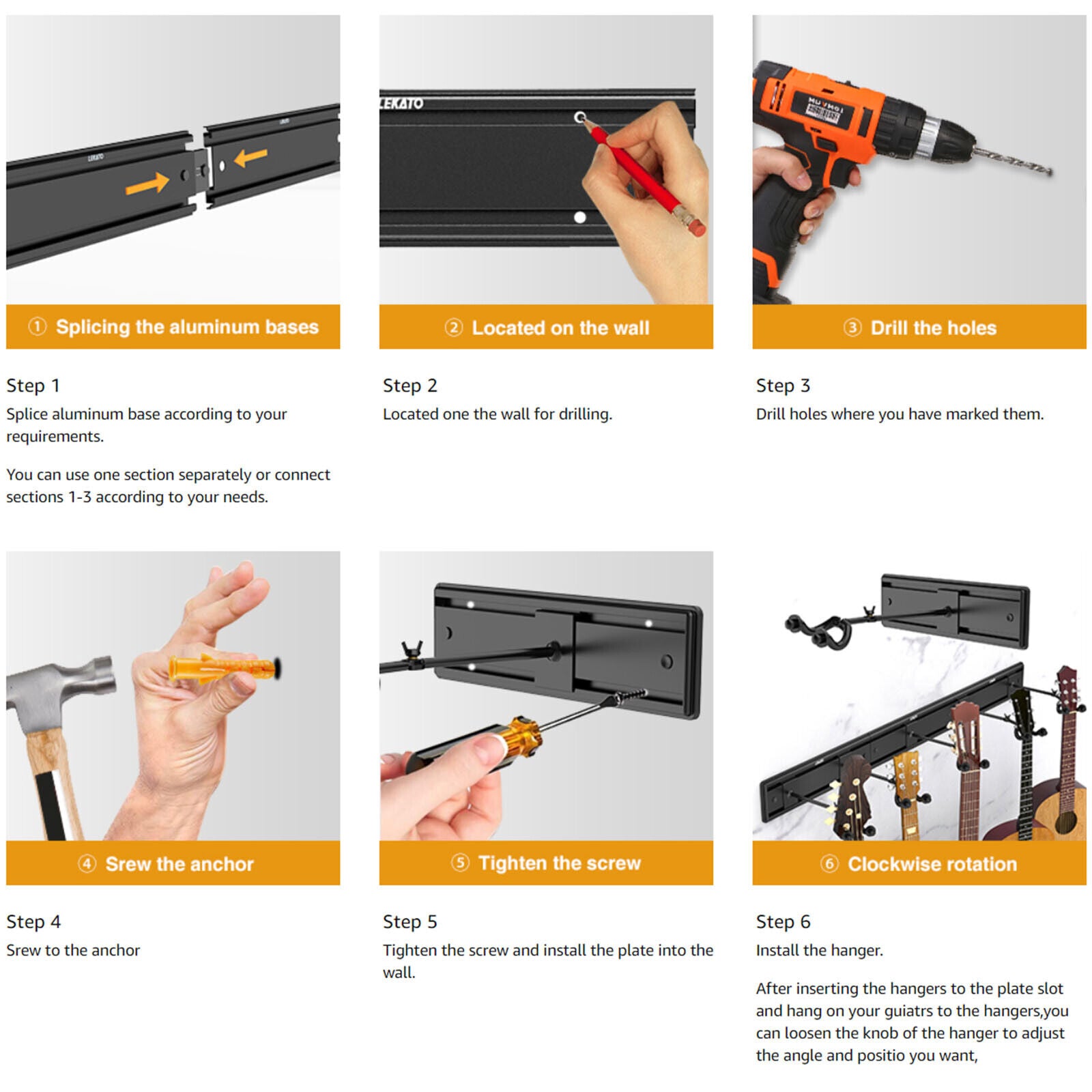 LEKATO

① Splicing the aluminum bases

Step 1

Splice aluminum base according to your requirements.

You can use one section separately or connect sections 1-3 according to your needs.

LEKATO

② Located on the wall

Step 2

Located one the wall for drilling.

③ Drill the holes

Step 3

Drill holes where you have marked them.

④ Srew the anchor

Step 4

Srew to the anchor

⑤ Tighten the screw

Step 5

Tighten the screw and install the plate into the wall.

⑥ Clockwise rotation

Step 6

Install the hanger.

After inserting the hangers to the plate slot and hang on your guiatrs to the hangers,you can loosen the knob of the hanger to adjust the angle and positio you want,