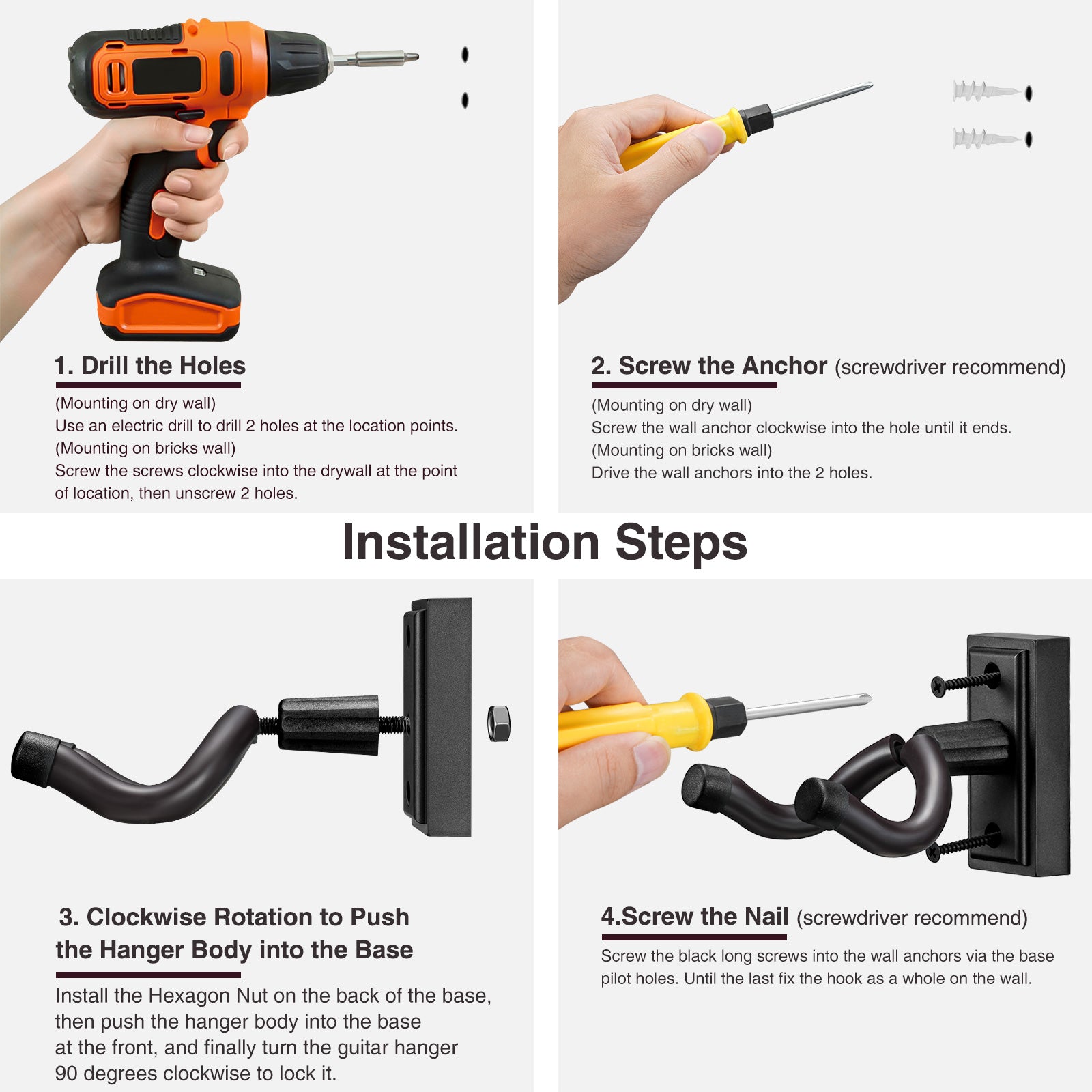 1. Drill the Holes

(Mounting on dry wall)
Use an electric drill to drill 2 holes at the location points.
(Mounting on bricks wall)
Screw the screws clockwise into the drywall at the point of location, then unscrew 2 holes.

2. Screw the Anchor (screwdriver recommend)

(Mounting on dry wall)
Screw the wall anchor clockwise into the hole until it ends.
(Mounting on bricks wall)
Drive the wall anchors into the 2 holes.

Installation Steps

3. Clockwise Rotation to Push the Hanger Body into the Base

Install the Hexagon Nut on the back of the base, then push the hanger body into the base at the front, and finally turn the guitar hanger 90 degrees clockwise to lock it.

4.Screw the Nail (screwdriver recommend)

Screw the black long screws into the wall anchors via the base pilot holes. Until the last fix the hook as a whole on the wall.