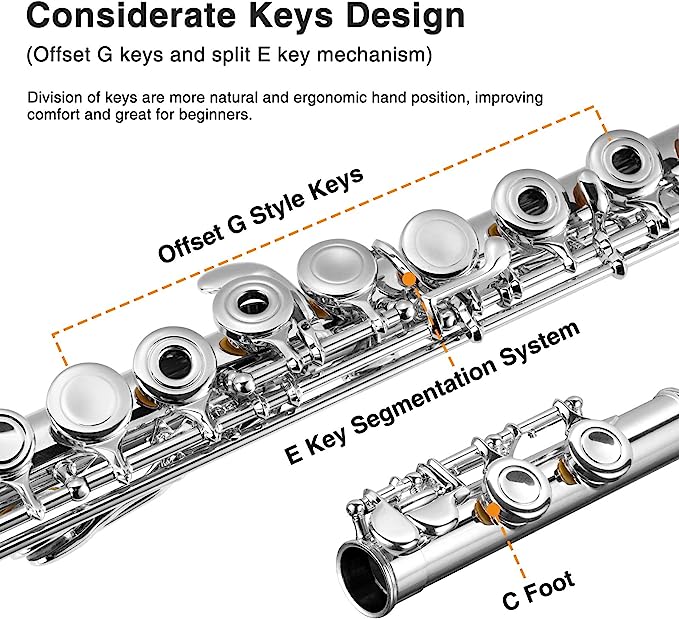 Considerate Keys Design
(Offset G keys and split E key mechanism)

Division of keys are more natural and ergonomic hand position, improving comfort and great for beginners.

Offset G Style Keys

E Key Segmentation System

C Foot