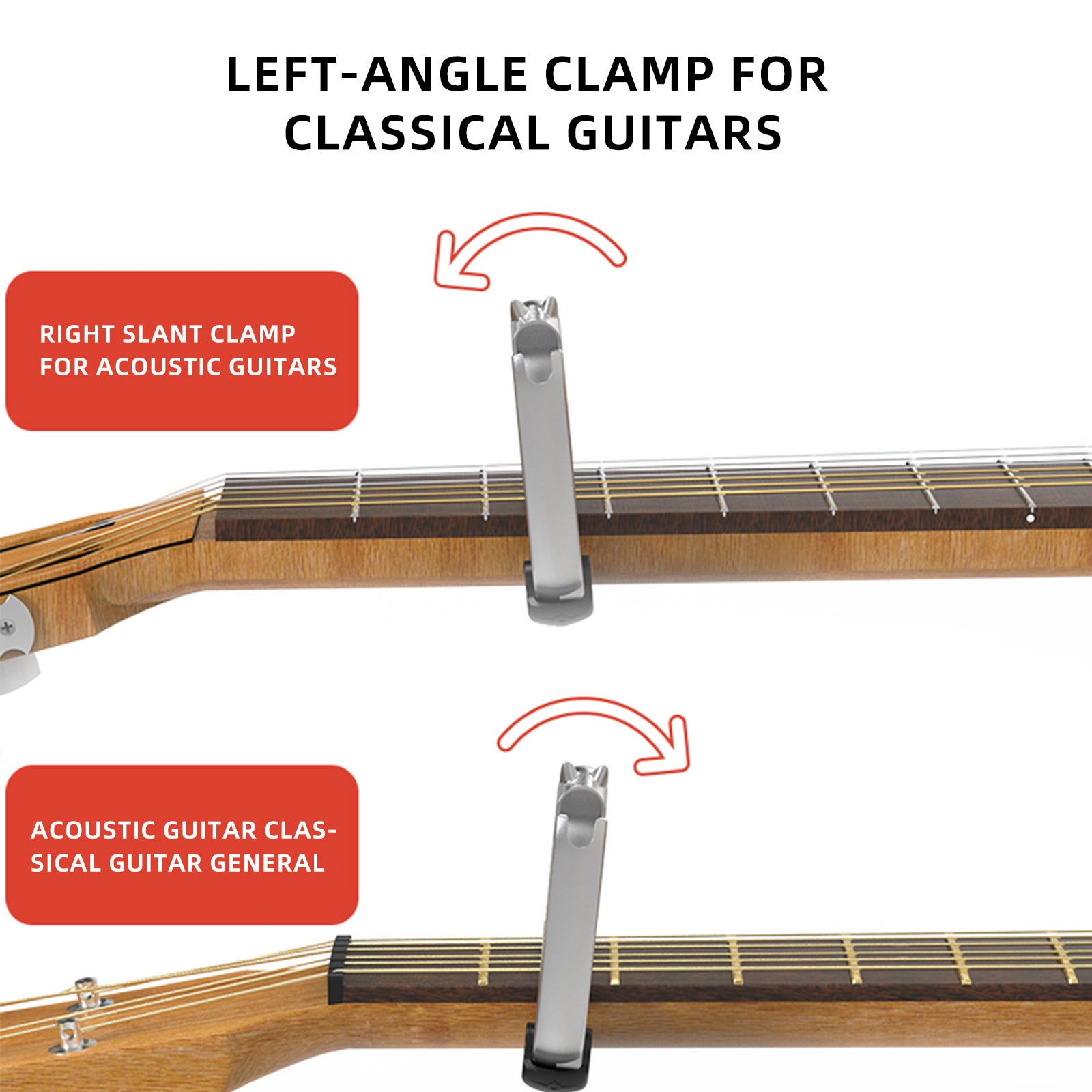 LEFT-ANGLE CLAMP FOR CLASSICAL GUITARS

RIGHT SLANT CLAMP FOR ACOUSTIC GUITARS

ACOUSTIC GUITAR CLASSICAL GUITAR GENERAL