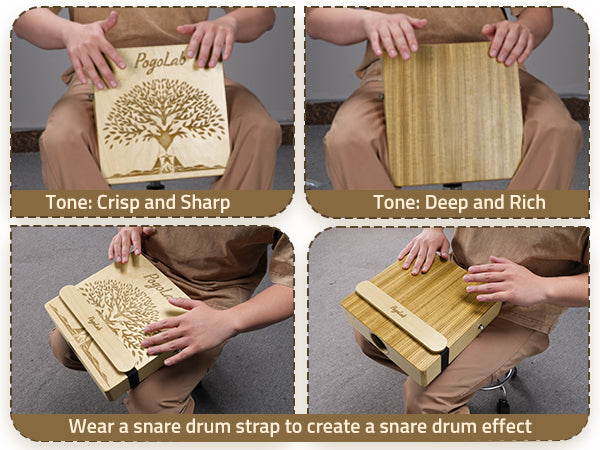 PogoLab

Tone: Crisp and Sharp

Tone: Deep and Rich

PogoLab

PogoLab

PogoLab

Wear a snare drum strap to create a snare drum effect