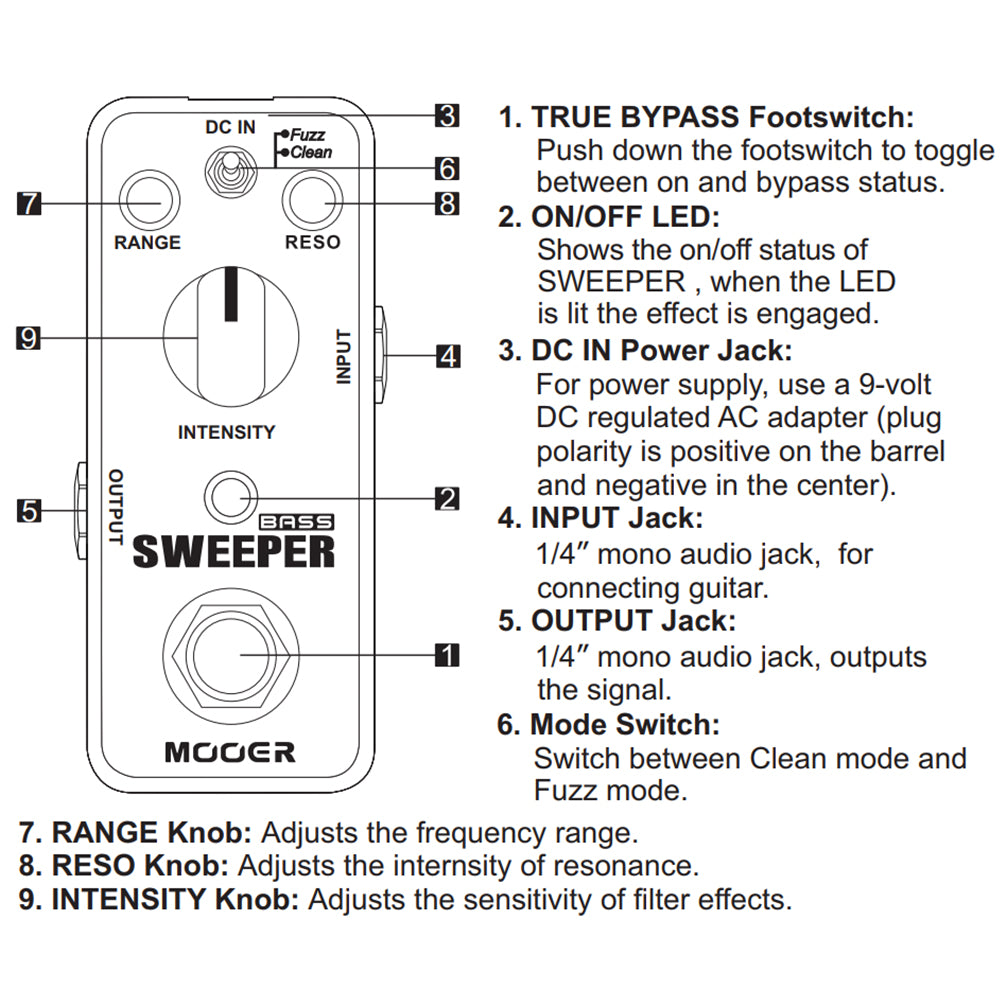 DC IN
Fuzz
Clean
3
6
7
8
RANGE
RESO
9
INPUT
4
INTENSITY
OUTPUT
5
2
BASS
SWEEPER
1
MOOER

1. TRUE BYPASS Footswitch:
Push down the footswitch to toggle between on and bypass status.
2. ON/OFF LED:
Shows the on/off status of SWEEPER , when the LED is lit the effect is engaged.
3. DC IN Power Jack:
For power supply, use a 9-volt DC regulated AC adapter (plug polarity is positive on the barrel and negative in the center).
4. INPUT Jack:
1/4″ mono audio jack, for connecting guitar.
5. OUTPUT Jack:
1/4″ mono audio jack, outputs the signal.
6. Mode Switch:
Switch between Clean mode and Fuzz mode.

7. RANGE Knob: Adjusts the frequency range.
8. RESO Knob: Adjusts the internsity of resonance.
9. INTENSITY Knob: Adjusts the sensitivity of filter effects.