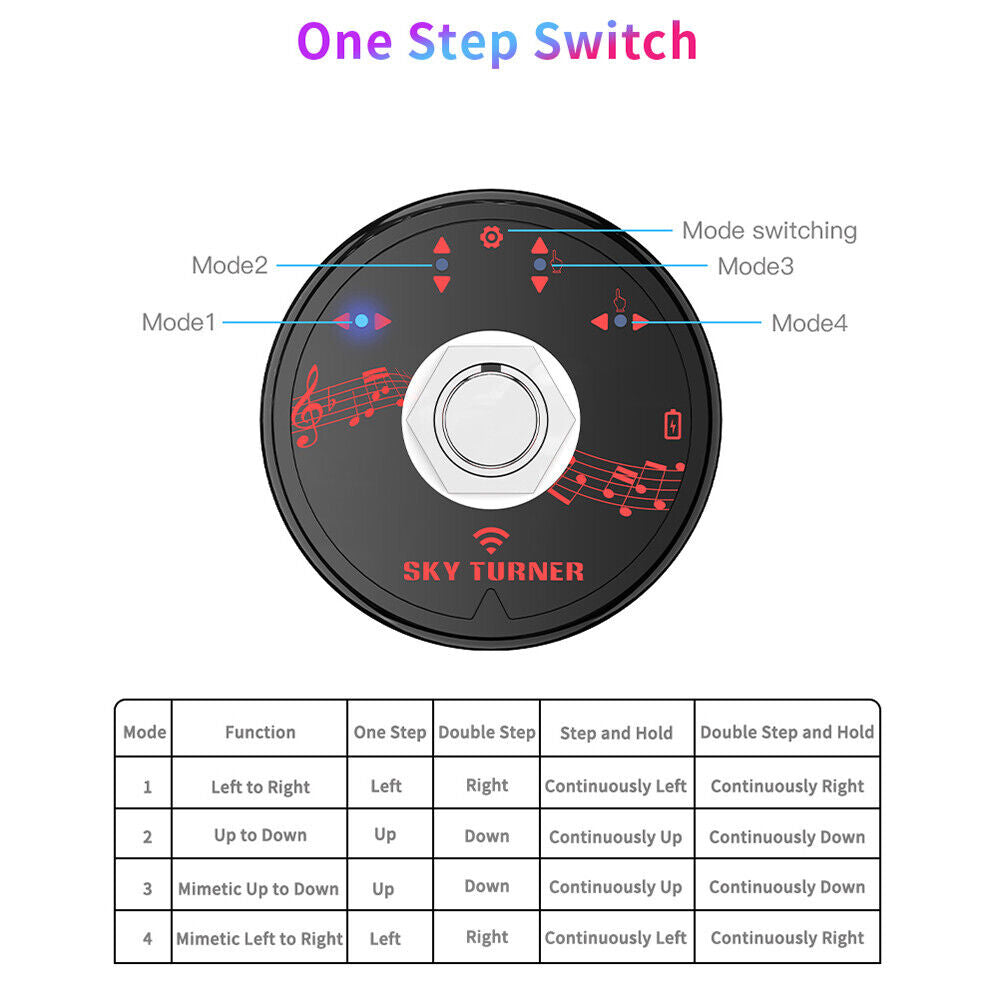 One Step Switch

Mode switching
Mode2
Mode3
Mode1
Mode4

SKY TURNER

| Mode | Function | One Step | Double Step | Step and Hold | Double Step and Hold |
|---|---|---|---|---|---|
| 1 | Left to Right | Left | Right | Continuously Left | Continuously Right |
| 2 | Up to Down | Up | Down | Continuously Up | Continuously Down |
| 3 | Mimetic Up to Down | Up | Down | Continuously Up | Continuously Down |
| 4 | Mimetic Left to Right | Left | Right | Continuously Left | Continuously Right |